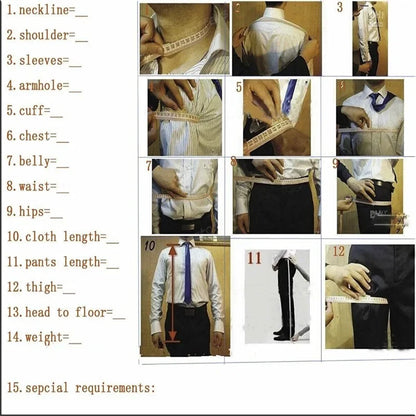 1. neckline=__

2. shoulder=__

3. sleeves=__

4. armhole=__

5. cuff=__

6. chest=__

7. belly=__

8. waist=__

9. hips=__

10. cloth length=__

11. pants length=__

12. thigh=__

13. head to floor=__

14. weight=__

15. sepcial requirements:

2

3

5

7

8

9

10

11

12